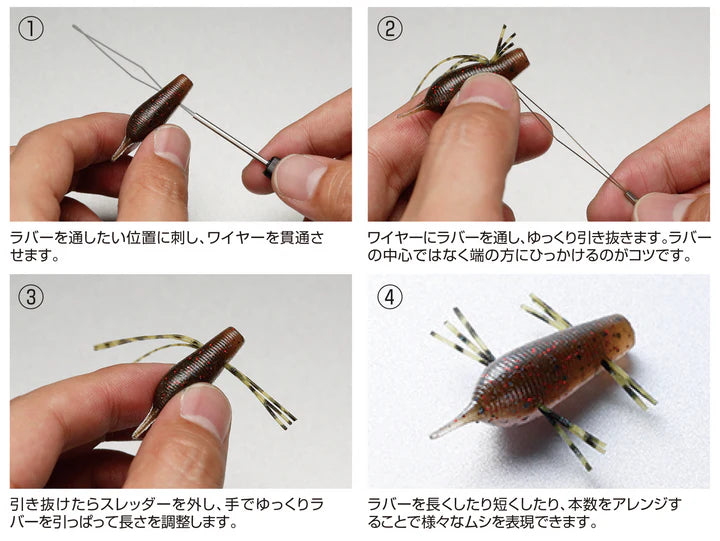 ①

ラバーを通したい位置に刺し、ワイヤーを貫通させます。

②

ワイヤーにラバーを通し、ゆっくり引き抜きます。ラバーの中心ではなく端の方にひっかけるのがコツです。

③

引き抜けたらスレッダーを外し、手でゆっくりラバーを引っぱって長さを調整します。

④

ラバーを長くしたり短くしたり、本数をアレンジすることで様々なムシを表現できます。