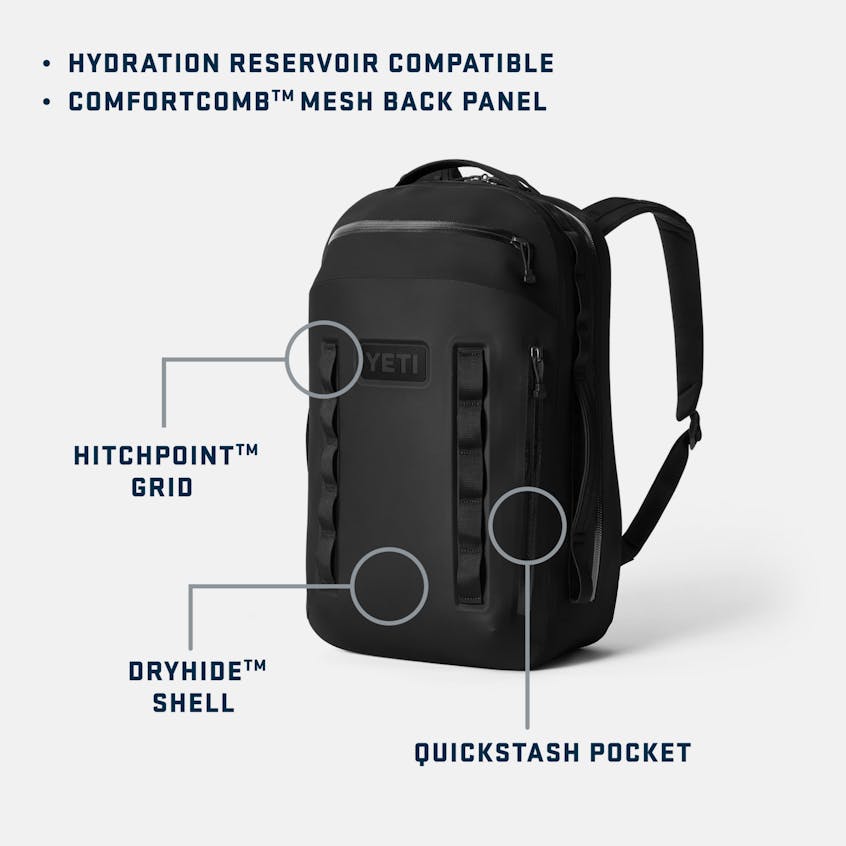 • HYDRATION RESERVOIR COMPATIBLE
• COMFORTCOMB™ MESH BACK PANEL

YETI

HITCHPOINT™ GRID

DRYHIDE™ SHELL

QUICKSTASH POCKET